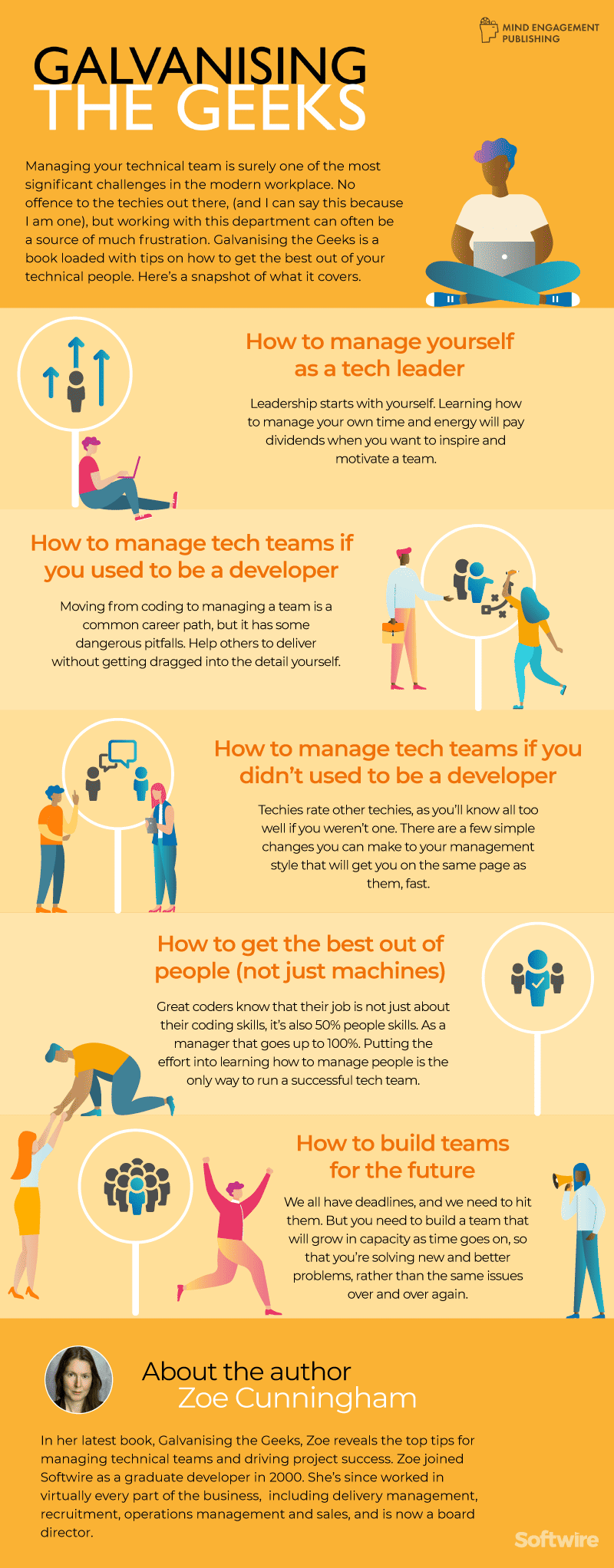 MIND ENGAGEMENT PUBLISHING

GALVANISING THE GEEKS

Managing your technical team is surely one of the most significant challenges in the modern workplace. No offence to the techies out there, (and I can say this because I am one), but working with this department can often be a source of much frustration. Galvanising the Geeks is a book loaded with tips on how to get the best out of your technical people. Here's a snapshot of what it covers.

How to manage yourself as a tech leader

Leadership starts with yourself. Learning how to manage your own time and energy will pay dividends when you want to inspire and motivate a team.

How to manage tech teams if you used to be a developer

Moving from coding to managing a team is a common career path, but it has some dangerous pitfalls. Help others to deliver without getting dragged into the detail yourself.

How to manage tech teams if you didn't used to be a developer

Techies rate other techies, as you'll know all too well if you weren't one. There are a few simple changes you can make to your management style that will get you on the same page as them, fast.

How to get the best out of people (not just machines)

Great coders know that their job is not just about their coding skills, it's also 50% people skills. As a manager that goes up to 100%. Putting the effort into learning how to manage people is the only way to run a successful tech team.

How to build teams for the future

We all have deadlines, and we need to hit them. But you need to build a team that will grow in capacity as time goes on, so that you're solving new and better problems, rather than the same issues over and over again.

About the author
Zoe Cunningham

In her latest book, Galvanising the Geeks, Zoe reveals the top tips for managing technical teams and driving project success. Zoe joined Softwire as a graduate developer in 2000. She's since worked in virtually every part of the business, including delivery management, recruitment, operations management and sales, and is now a board director.

Softwire